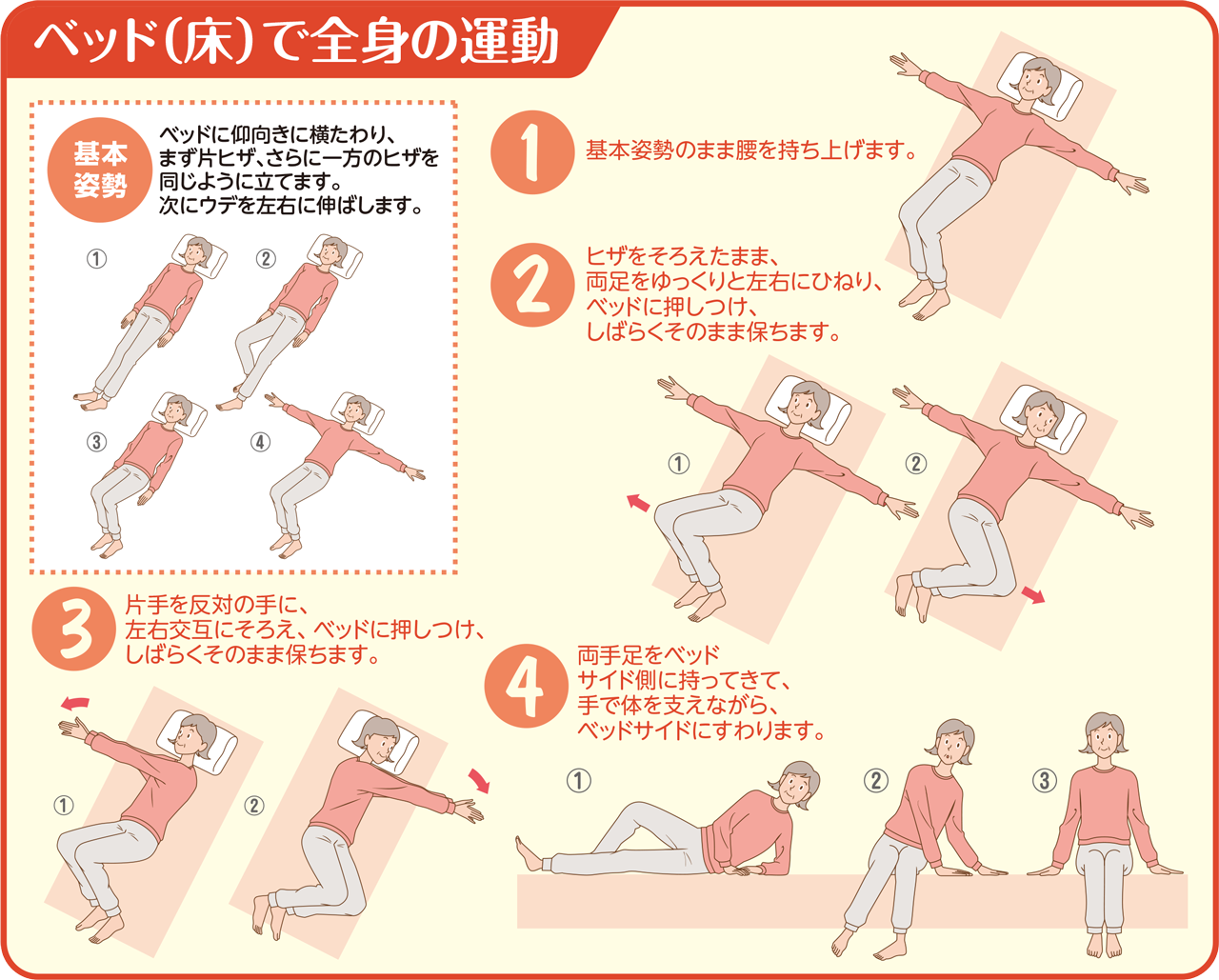 ベッド(床)で全身の運動

基本姿勢

ベッドに仰向きに横たわり、まず片ヒザ、さらに一方のヒザを同じように立てます。次にウデを左右に伸ばします。

①
②
③
④

1
基本姿勢のまま腰を持ち上げます。

2
ヒザをそろえたまま、両足をゆっくりと左右にひねり、ベッドに押しつけ、しばらくそのまま保ちます。

①
②

3
片手を反対の手に、左右交互にそろえ、ベッドに押しつけ、しばらくそのまま保ちます。

①
②

4
両手足をベッドサイド側に持ってきて、手で体を支えながら、ベッドサイドにすわります。

①
②
③