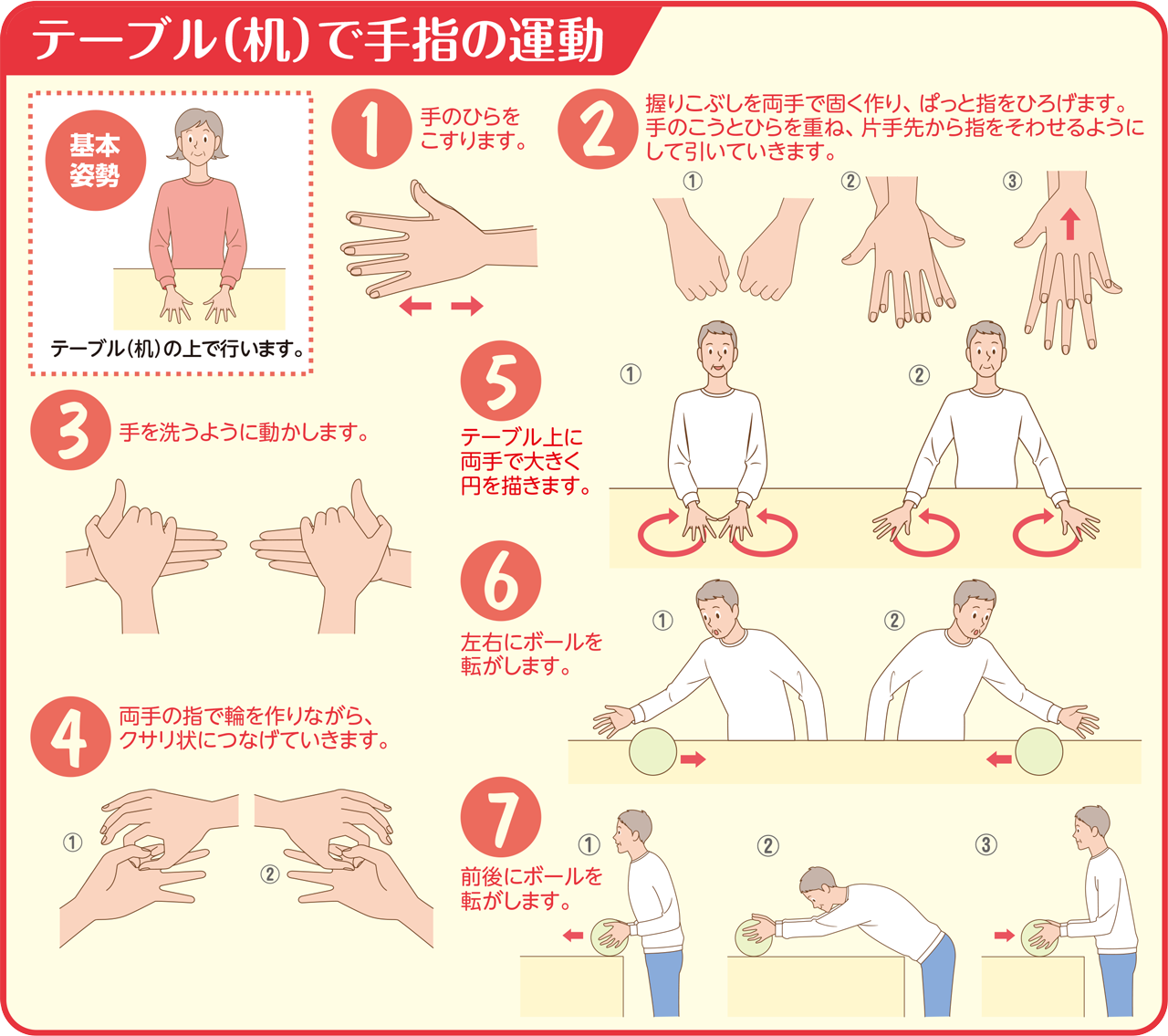 テーブル（机）で手指の運動

基本姿勢

テーブル（机）の上で行います。

1 手のひらをこすります。

2 握りこぶしを両手で固く作り、ぱっと指をひろげます。手のこうとひらを重ね、片手先から指をそわせるようにして引いていきます。

①
②
③

3 手を洗うように動かします。

4 両手の指で輪を作りながら、クサリ状につなげていきます。

①
②

5 テーブル上に両手で大きく円を描きます。

①
②

6 左右にボールを転がします。

①
②

7 前後にボールを転がします。

①
②
③